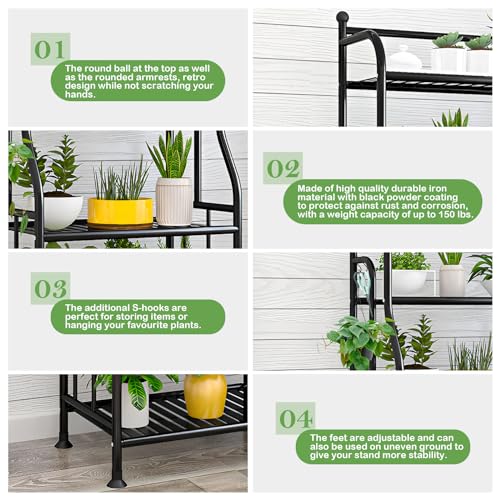 01

The round ball at the top as well as the rounded armrests, retro design while not scratching your hands.

02

Made of high quality durable iron material with black powder coating to protect against rust and corrosion, with a weight capacity of up to 150 lbs.

03

The additional S-hooks are perfect for storing items or hanging your favourite plants.

04

The feet are adjustable and can also be used on uneven ground to give your stand more stability.