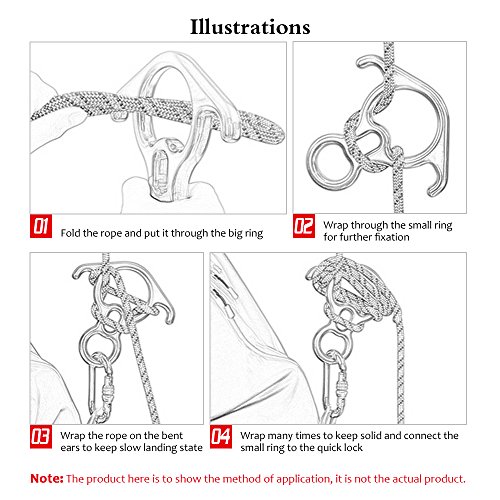 Illustrations

01 Fold the rope and put it through the big ring

02 Wrap through the small ring for further fixation

03 Wrap the rope on the bent ears to keep slow landing state

04 Wrap many times to keep solid and connect the small ring to the quick lock

Note: The product here is to show the method of application, it is not the actual product.