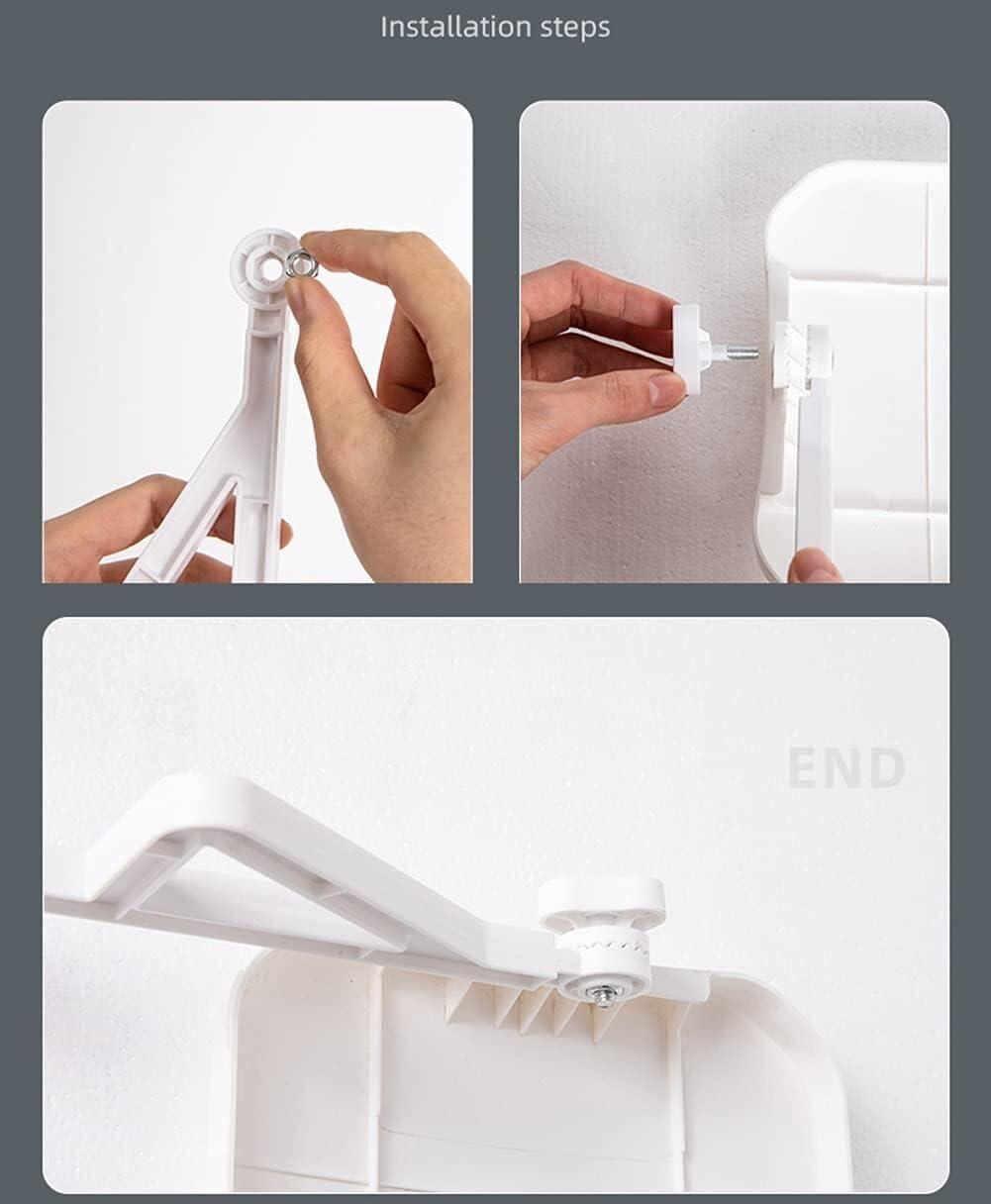 Installation steps

END