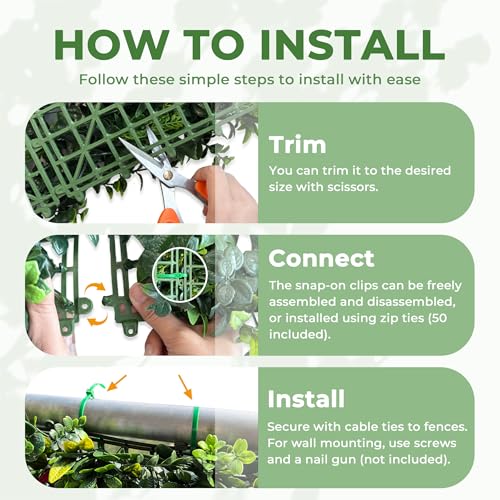 HOW TO INSTALL

Follow these simple steps to install with ease

Trim

You can trim it to the desired size with scissors.

Connect

The snap-on clips can be freely assembled and disassembled, or installed using zip ties (50 included).

Install

Secure with cable ties to fences. For wall mounting, use screws and a nail gun (not included).