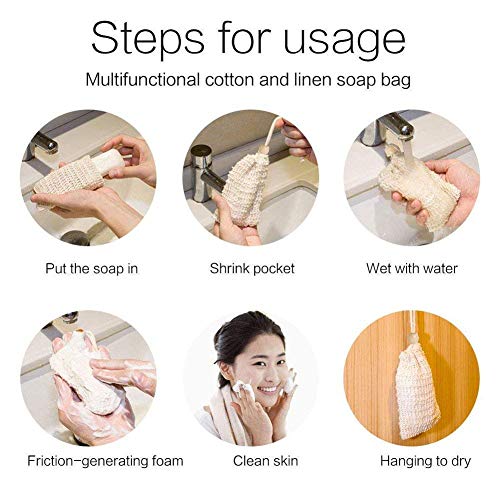 Steps for usage

Multifunctional cotton and linen soap bag

Put the soap in

Shrink pocket

Wet with water

Friction-generating foam

Clean skin

Hanging to dry