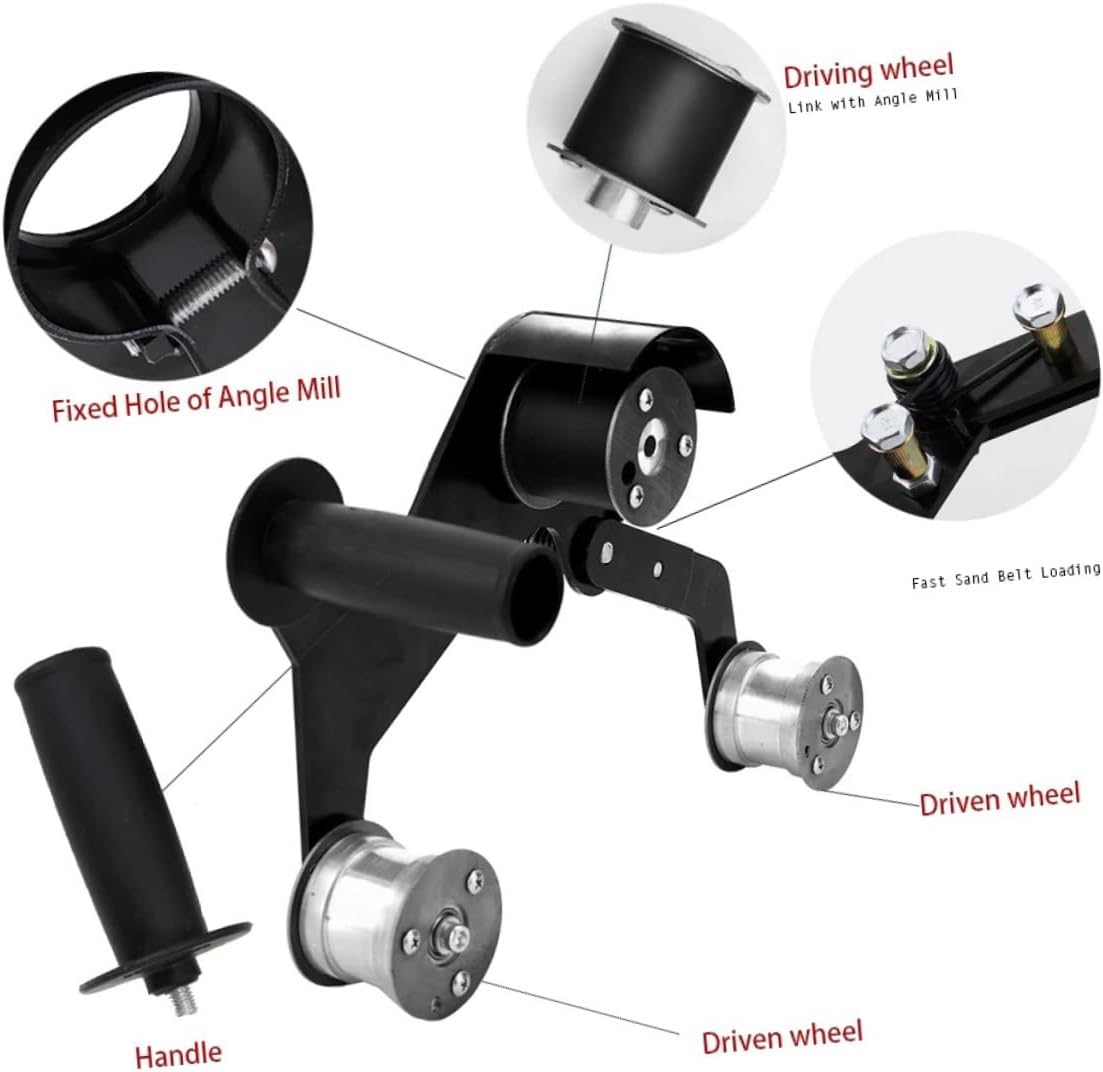 Driving wheel
Link with Angle Mill

Fixed Hole of Angle Mill

Fast Sand Belt Loading

Driven wheel

Handle

Driven wheel