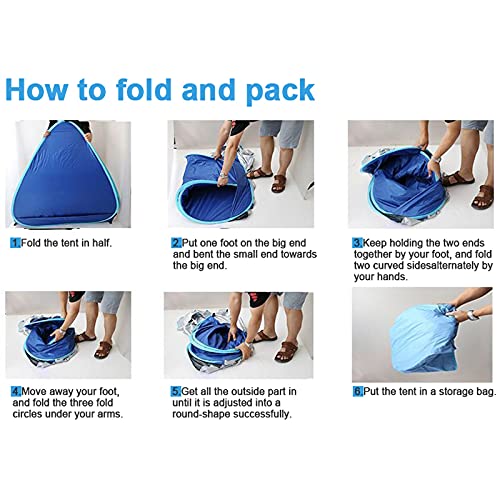 How to fold and pack

1.Fold the tent in half.

2.Put one foot on the big end and bent the small end towards the big end.

3.Keep holding the two ends together by your foot, and fold two curved sidesalternately by your hands.

4.Move away your foot, and fold the three fold circles under your arms.

5.Get all the outside part in until it is adjusted into a round-shape successfully.

6.Put the tent in a storage bag.