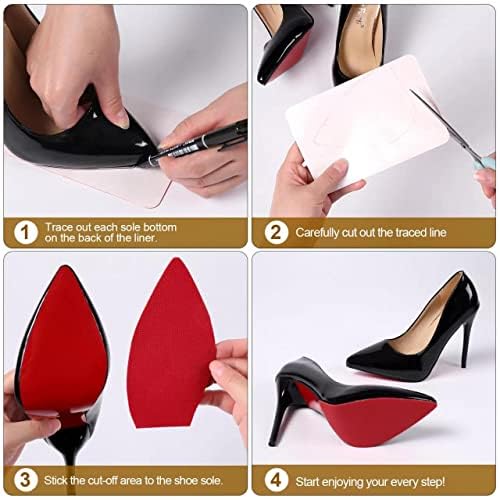 1 Trace out each sole bottom on the back of the liner.

2 Carefully cut out the traced line

3 Stick the cut-off area to the shoe sole.

4 Start enjoying your every step!