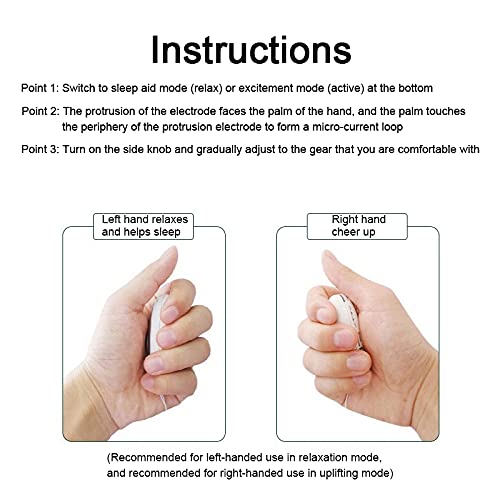 Instructions

Point 1: Switch to sleep aid mode (relax) or excitement mode (active) at the bottom

Point 2: The protrusion of the electrode faces the palm of the hand, and the palm touches the periphery of the protrusion electrode to form a micro-current loop

Point 3: Turn on the side knob and gradually adjust to the gear that you are comfortable with

Left hand relaxes and helps sleep

Right hand cheer up

(Recommended for left-handed use in relaxation mode, and recommended for right-handed use in uplifting mode)