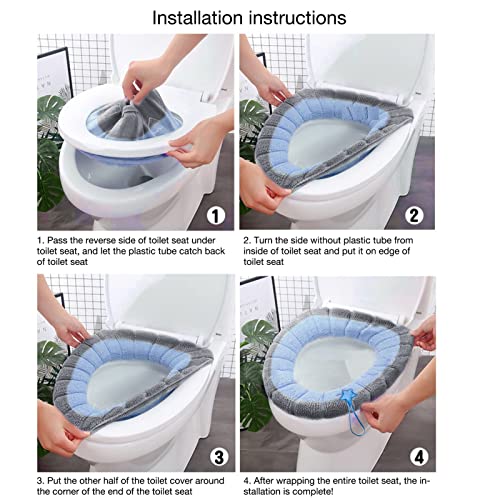 Installation instructions

1

1. Pass the reverse side of toilet seat under toilet seat, and let the plastic tube catch back of toilet seat

2

2. Turn the side without plastic tube from inside of toilet seat and put it on edge of toilet seat

3

3. Put the other half of the toilet cover around the corner of the end of the toilet seat

4

4. After wrapping the entire toilet seat, the installation is complete!