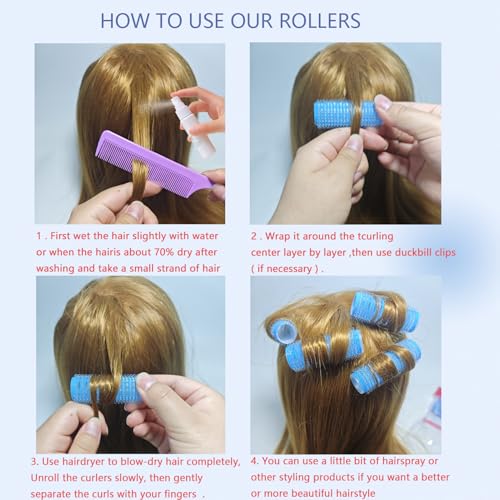 HOW TO USE OUR ROLLERS

1 . First wet the hair slightly with water or when the hairis about 70% dry after washing and take a small strand of hair

2 . Wrap it around the tcurling center layer by layer ,then use duckbill clips ( if necessary ) .

3. Use hairdryer to blow-dry hair completely, Unroll the curlers slowly, then gently separate the curls with your fingers .

4. You can use a little bit of hairspray or other styling products if you want a better or more beautiful hairstyle