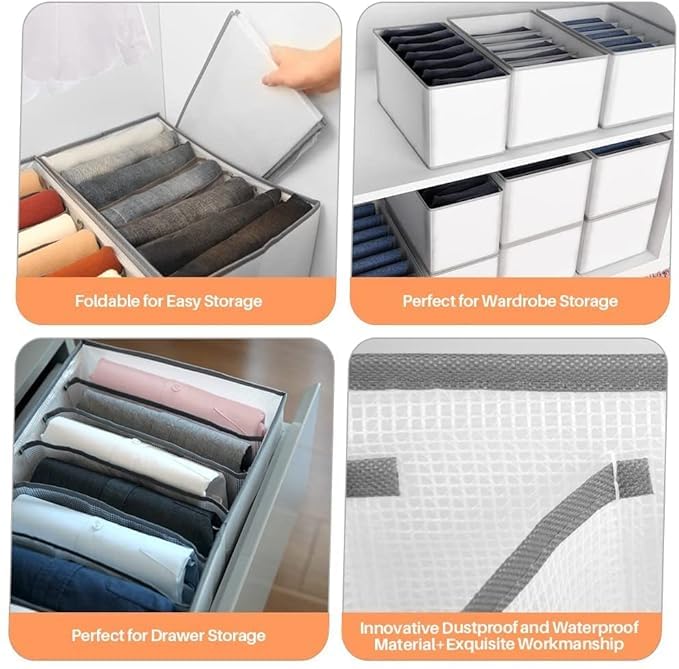 Foldable for Easy Storage

Perfect for Wardrobe Storage

Perfect for Drawer Storage

Innovative Dustproof and Waterproof Material+Exquisite Workmanship