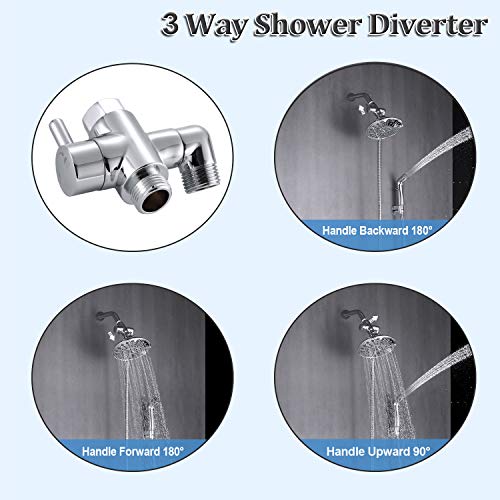 3 Way Shower Diverter

Handle Backward 180°

Handle Forward 180°

Handle Upward 90°