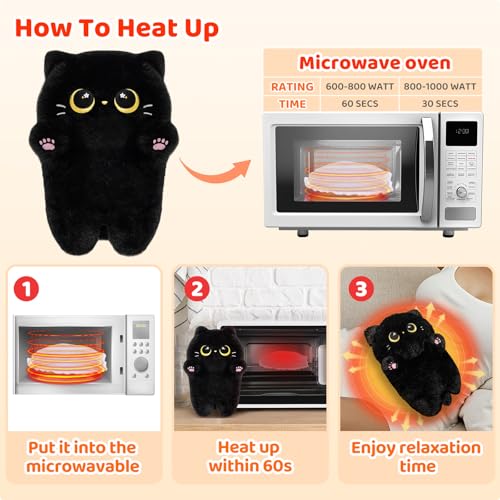 How To Heat Up

Microwave oven

| RATING | 600-800 WATT | 800-1000 WATT |
|---|---|---|
| TIME | 60 SECS | 30 SECS |

1

Put it into the microwavable

2

Heat up within 60s

3

Enjoy relaxation time