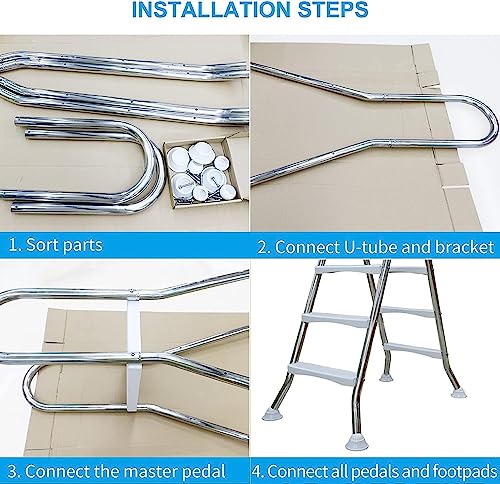 INSTALLATION STEPS

1. Sort parts

2. Connect U-tube and bracket

3. Connect the master pedal

4. Connect all pedals and footpads