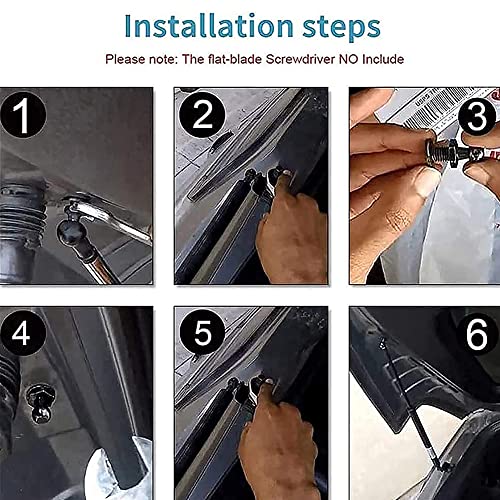 Installation steps

Please note: The flat-blade Screwdriver NO Include

1

2

3

4

5

6