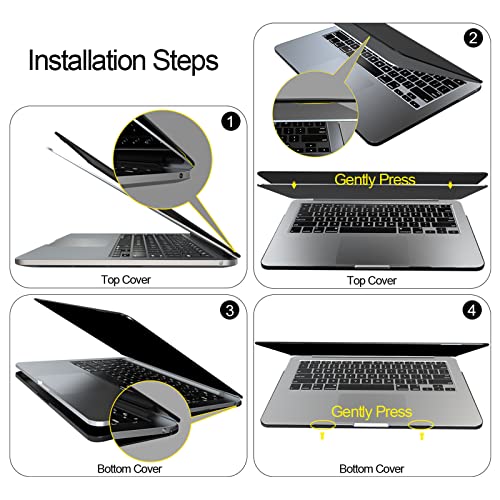 Installation Steps

1

Top Cover

2

Gently Press

Top Cover

3

Bottom Cover

4

Gently Press

Bottom Cover