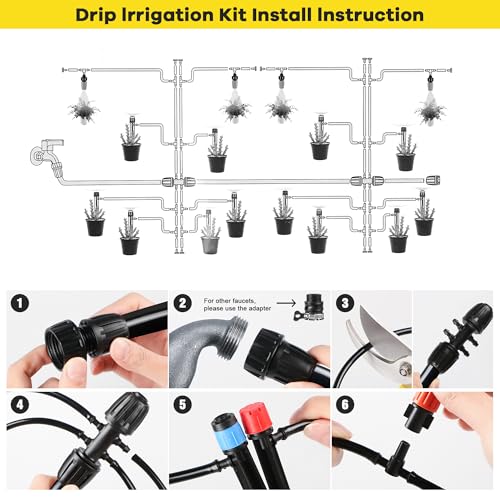 Drip Irrigation Kit Install Instruction

1

2

For other faucets, please use the adapter

3

4

5

6