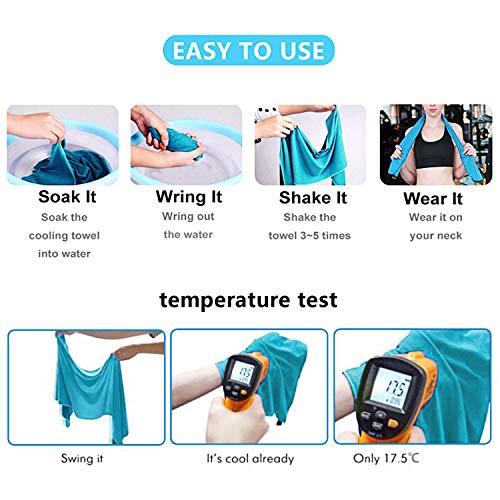 EASY TO USE

Soak It
Soak the cooling towel into water

Wring It
Wring out the water

Shake It
Shake the towel 3~5 times

Wear It
Wear it on your neck

temperature test

17.5

17.5

Swing it

It's cool already

Only 17.5℃