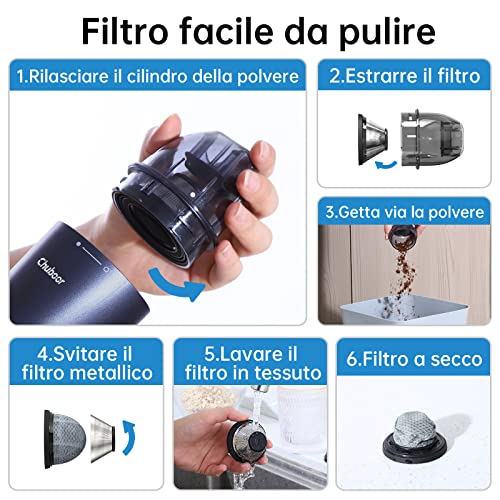 Filtro facile da pulire

1.Rilasciare il cilindro della polvere

Chuboor

2.Estrarre il filtro

3.Getta via la polvere

4.Svitare il filtro metallico

5.Lavare il filtro in tessuto

6.Filtro a secco