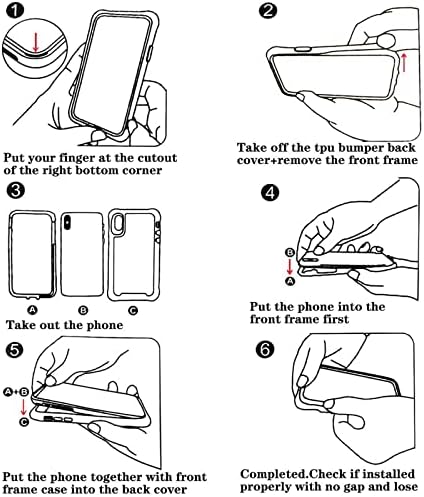 1
Put your finger at the cutout of the right bottom corner

2
Take off the tpu bumper back cover+remove the front frame

3
A B C
Take out the phone

4
B
A
Put the phone into the front frame first

5
A+B
C
Put the phone together with front frame case into the back cover

6
Completed.Check if installed properly with no gap and lose