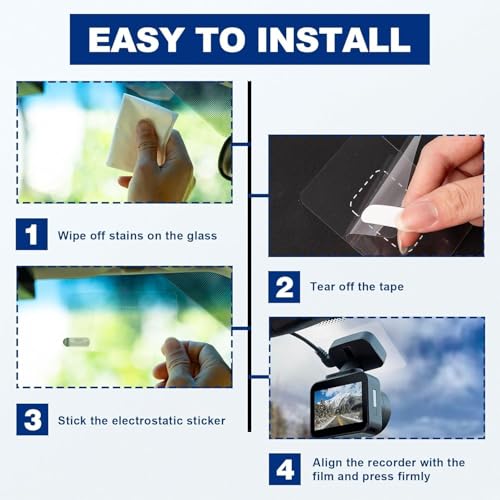 EASY TO INSTALL

1 Wipe off stains on the glass

2 Tear off the tape

3 Stick the electrostatic sticker

4 Align the recorder with the film and press firmly