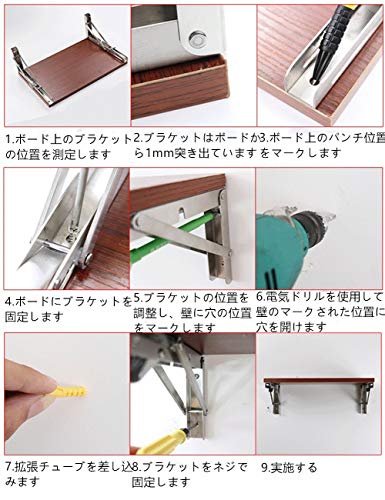 1.ボード上のブラケットの位置を測定します

2.ブラケットはボードから1mm突き出ています

3.ボード上のパンチ位置をマークします

4.ボードにブラケットを固定します

5.ブラケットの位置を調整し、壁に穴の位置をマークします

6.電気ドリルを使用して壁のマークされた位置に穴を開けます

7.拡張チューブを差し込みます

8.ブラケットをネジで固定します

9.実施する