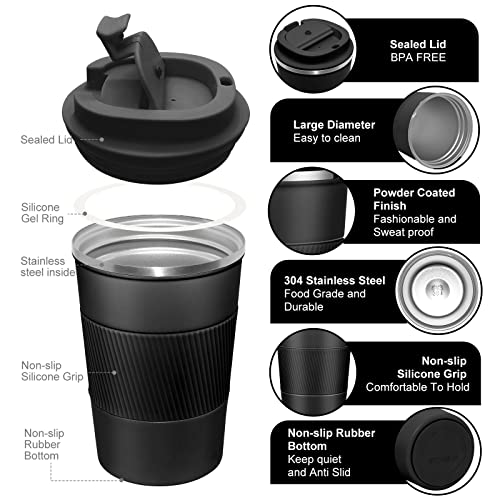 Sealed Lid

Silicone Gel Ring

Stainless steel inside

Non-slip Silicone Grip

Non-slip Rubber Bottom

Sealed Lid
BPA FREE

Large Diameter
Easy to clean

Powder Coated Finish
Fashionable and Sweat proof

304 Stainless Steel
Food Grade and Durable

Non-slip Silicone Grip
Comfortable To Hold

Non-slip Rubber Bottom
Keep quiet and Anti Slid