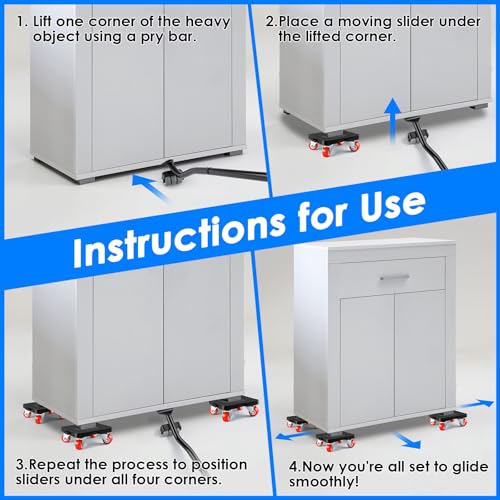 1. Lift one corner of the heavy object using a pry bar.

2.Place a moving slider under the lifted corner.

Instructions for Use

3.Repeat the process to position sliders under all four corners.

4.Now you're all set to glide smoothly!