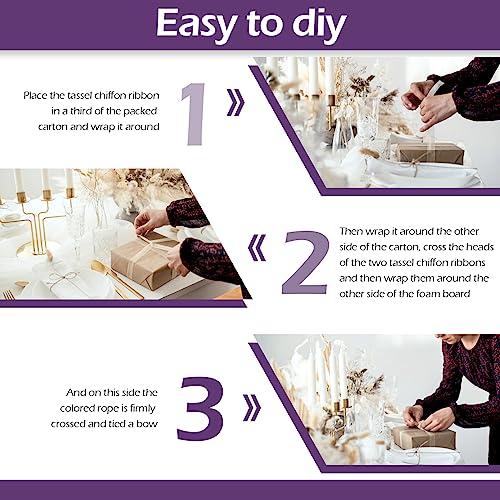 Easy to diy

Place the tassel chiffon ribbon in a third of the packed carton and wrap it around

1 »

« 2

Then wrap it around the other side of the carton, cross the heads of the two tassel chiffon ribbons and then wrap them around the other side of the foam board

And on this side the colored rope is firmly crossed and tied a bow

3 »