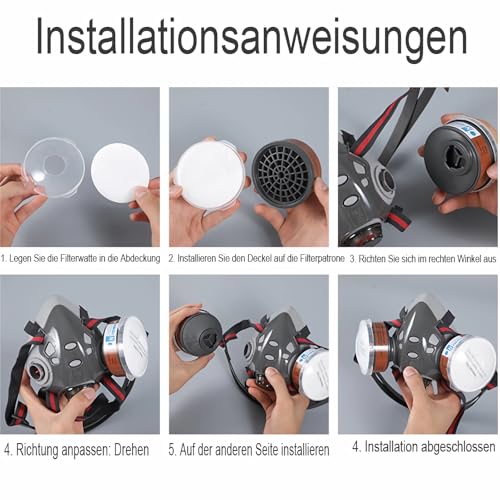 Installationsanweisungen

1. Legen Sie die Filterwatte in die Abdeckung

2. Installieren Sie den Deckel auf die Filterpatrone

3. Richten Sie sich im rechten Winkel aus

4. Richtung anpassen: Drehen

5. Auf der anderen Seite installieren

4. Installation abgeschlossen