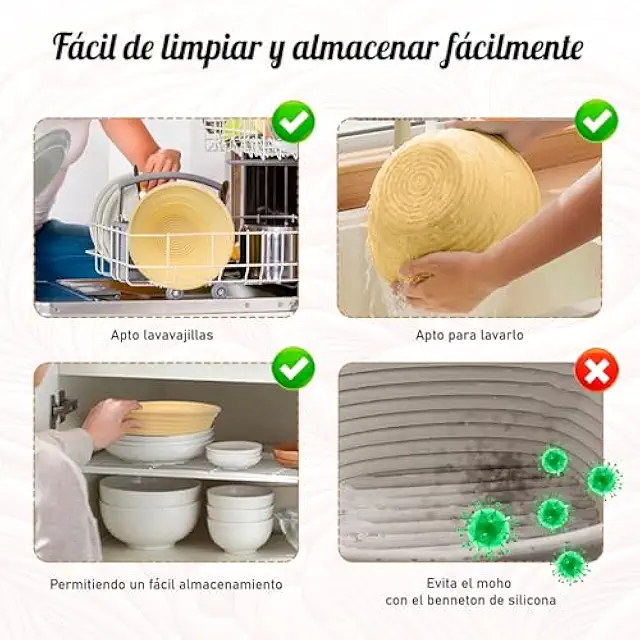 Fácil de limpiar y almacenar fácilmente

Apto lavavajillas

Apto para lavarlo

Permitiendo un fácil almacenamiento

Evita el moho con el benneton de silicona