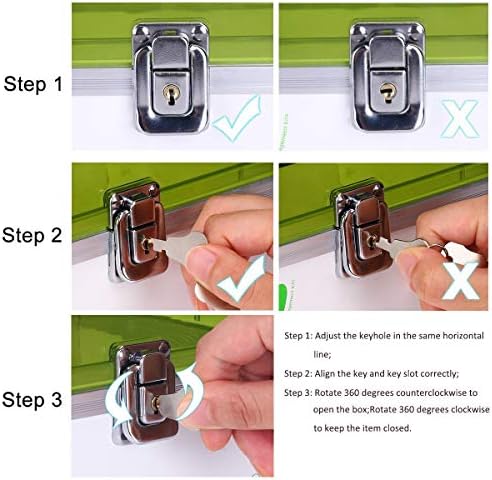 Step 1

Step 2

Step 3

Step 1: Adjust the keyhole in the same horizontal line;

Step 2: Align the key and key slot correctly;

Step 3: Rotate 360 degrees counterclockwise to open the box;Rotate 360 degrees clockwise to keep the item closed.