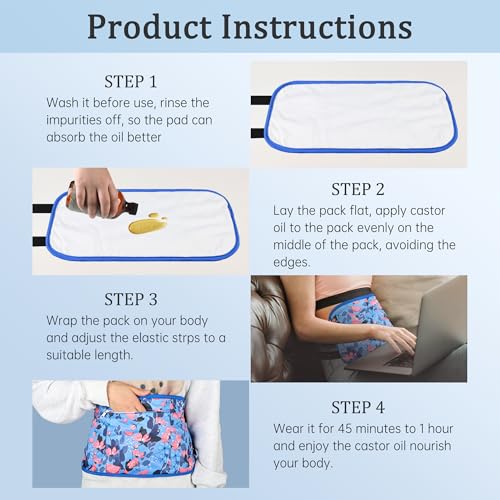 Product Instructions

STEP 1
Wash it before use, rinse the impurities off, so the pad can absorb the oil better

STEP 2
Lay the pack flat, apply castor oil to the pack evenly on the middle of the pack, avoiding the edges.

STEP 3
Wrap the pack on your body and adjust the elastic strps to a suitable length.

STEP 4
Wear it for 45 minutes to 1 hour and enjoy the castor oil nourish your body.