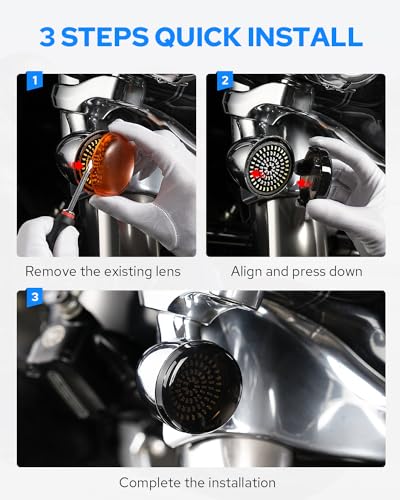 3 STEPS QUICK INSTALL

1

Remove the existing lens

2

Align and press down

3

Complete the installation