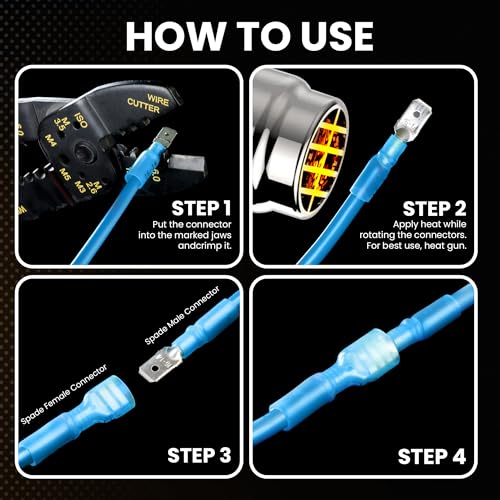 HOW TO USE

WIRE CUTTER
ISO
M 3.5
M4
M5
M3
M 2.6
6.0

STEP 1
Put the connector into the marked jaws andcrimp it.

STEP 2
Apply heat while rotating the connectors. For best use, heat gun.

Spade Male Connector
Spade Female Connector

STEP 3

STEP 4