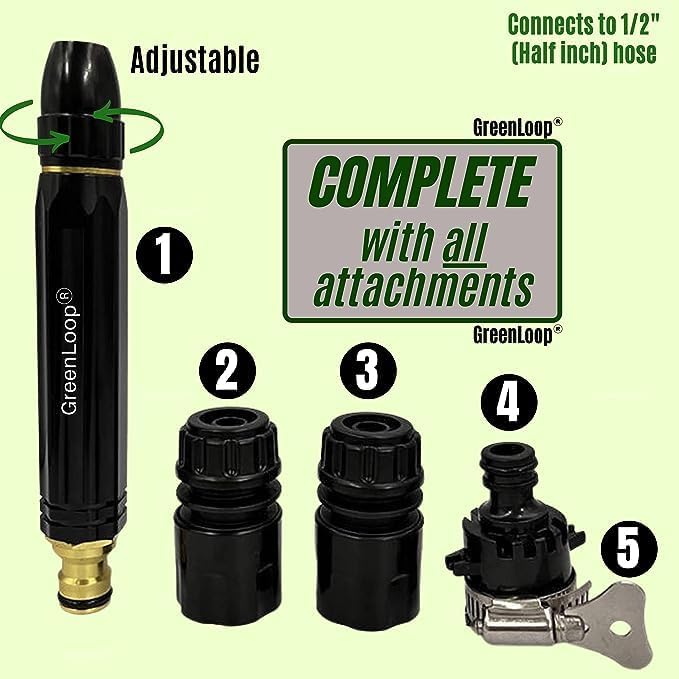 Adjustable

Connects to 1/2" (Half inch) hose

GreenLoop®

COMPLETE with all attachments

GreenLoop®

1

GreenLoop®

2

3

4

5