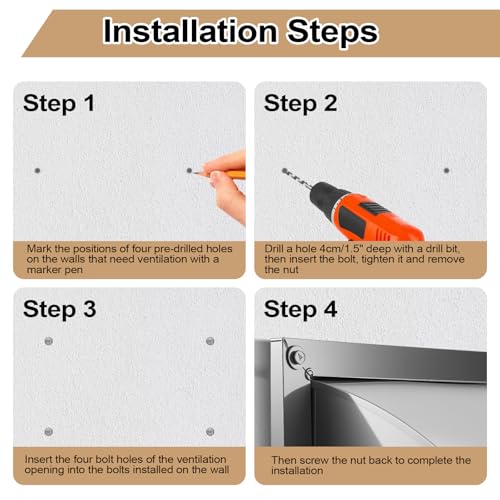 Installation Steps

Step 1

Mark the positions of four pre-drilled holes on the walls that need ventilation with a marker pen

Step 2

Drill a hole 4cm/1.5" deep with a drill bit, then insert the bolt, tighten it and remove the nut

Step 3

Insert the four bolt holes of the ventilation opening into the bolts installed on the wall

Step 4

Then screw the nut back to complete the installation