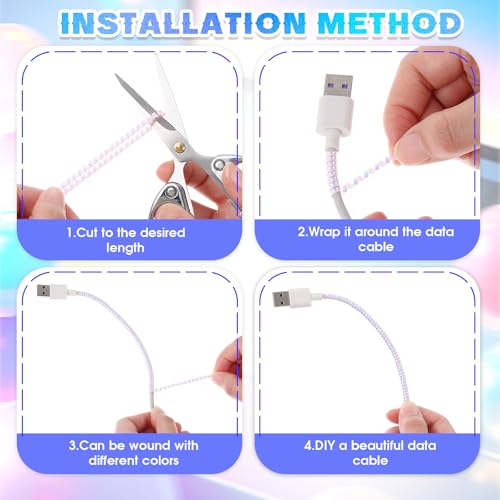 INSTALLATION METHOD

1.Cut to the desired length

2.Wrap it around the data cable

3.Can be wound with different colors

4.DIY a beautiful data cable