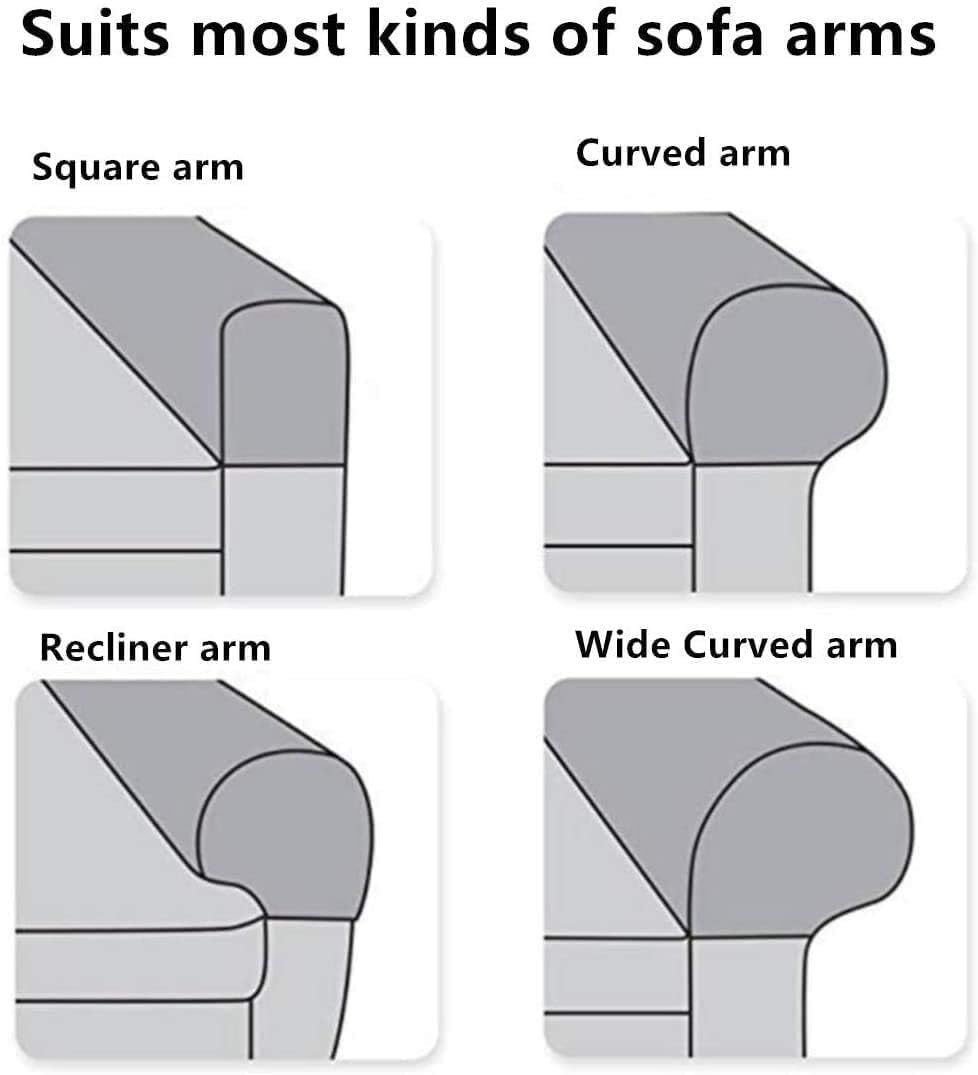 Suits most kinds of sofa arms

Square arm

Curved arm

Recliner arm

Wide Curved arm