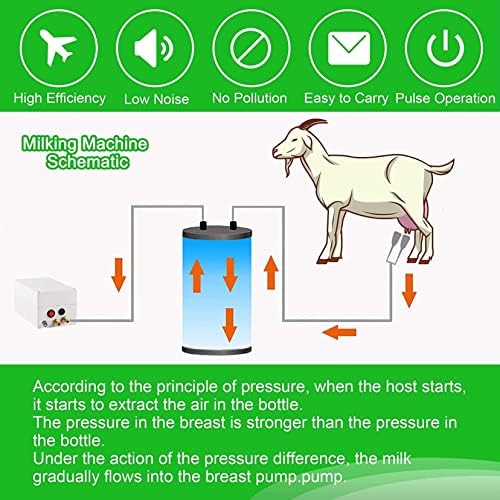 High Efficiency Low Noise No Pollution Easy to Carry Pulse Operation

Milking Machine Schematic

According to the principle of pressure, when the host starts, it starts to extract the air in the bottle.
The pressure in the breast is stronger than the pressure in the bottle.
Under the action of the pressure difference, the milk gradually flows into the breast pump.pump.