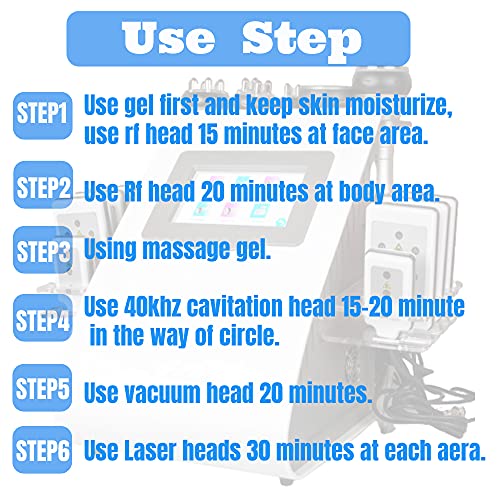 Use Step

STEP1 Use gel first and keep skin moisturize, use rf head 15 minutes at face area.

STEP2 Use Rf head 20 minutes at body area.

STEP3 Using massage gel.

STEP4 Use 40khz cavitation head 15-20 minute in the way of circle.

STEP5 Use vacuum head 20 minutes.

STEP6 Use Laser heads 30 minutes at each aera.