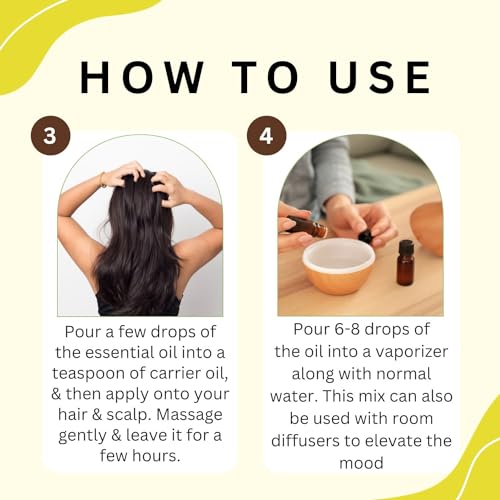 HOW TO USE

3

Pour a few drops of the essential oil into a teaspoon of carrier oil, & then apply onto your hair & scalp. Massage gently & leave it for a few hours.

4

Pour 6-8 drops of the oil into a vaporizer along with normal water. This mix can also be used with room diffusers to elevate the mood