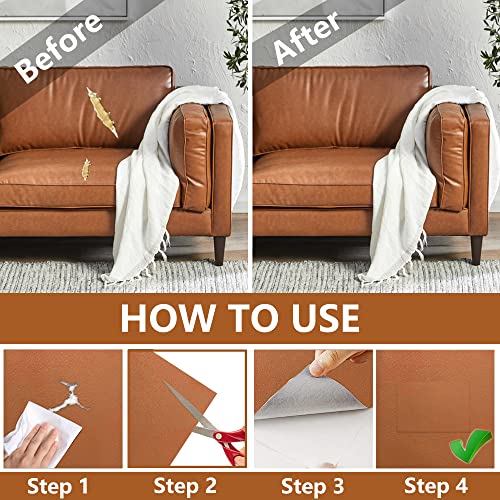 Before

After

HOW TO USE

Step 1

Step 2

Step 3

Step 4