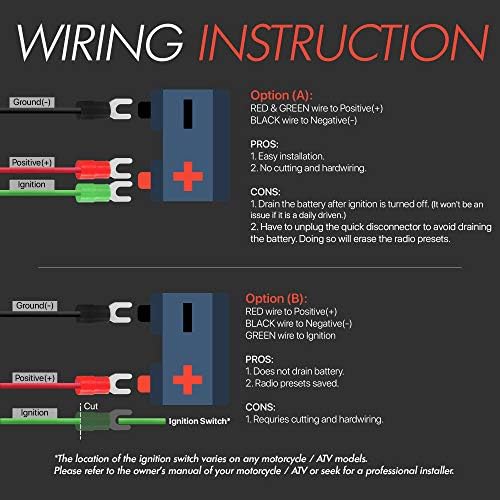 WIRING INSTRUCTION

Ground(-)

Positive(+)

Ignition

Option (A):
RED & GREEN wire to Positive(+)
BLACK wire to Negative(-)

PROS:
1. Easy installation.
2. No cutting and hardwiring.

CONS:
1. Drain the battery after ignition is turned off. (It won't be an issue if it is a daily driven.)
2. Have to unplug the quick disconnector to avoid draining the battery. Doing so will erase the radio presets.

Ground(-)

Positive(+)

Ignition

Cut

Ignition Switch*

Option (B):
RED wire to Positive(+)
BLACK wire to Negative(-)
GREEN wire to Ignition

PROS:
1. Does not drain battery.
2. Radio presets saved.

CONS:
1. Requries cutting and hardwiring.

*The location of the ignition switch varies on any motorcycle / ATV models.
Please refer to the owner's manual of your motorcycle / ATV or seek for a professional installer.