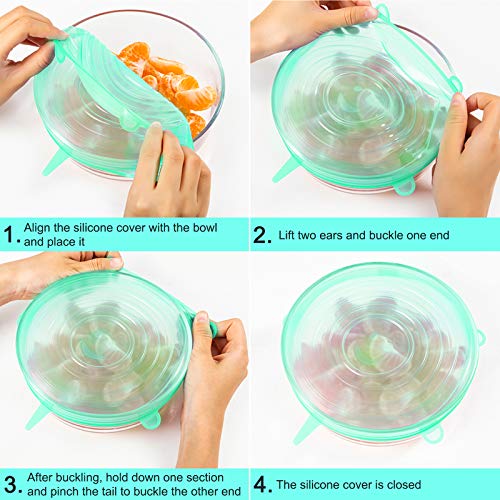 1. Align the silicone cover with the bowl and place it

2. Lift two ears and buckle one end

3. After buckling, hold down one section and pinch the tail to buckle the other end

4. The silicone cover is closed