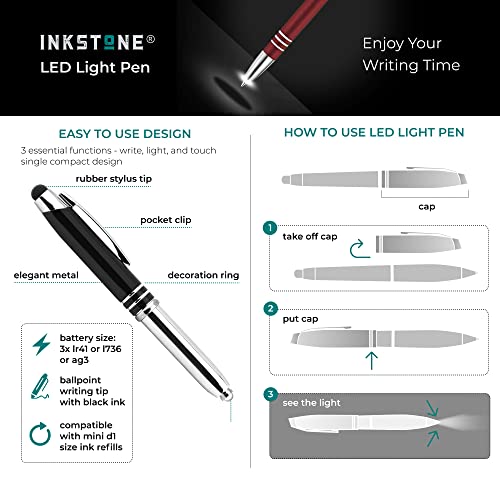 INKSTONE®
LED Light Pen

Enjoy Your Writing Time

EASY TO USE DESIGN
3 essential functions - write, light, and touch single compact design

rubber stylus tip
pocket clip
elegant metal
decoration ring

battery size: 3x lr41 or l736 or ag3

ballpoint writing tip with black ink

compatible with mini d1 size ink refills

HOW TO USE LED LIGHT PEN

cap

1 take off cap

2 put cap

3 see the light