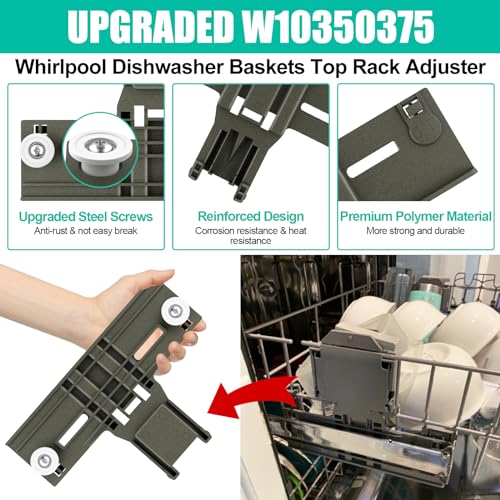 UPGRADED W10350375

Whirlpool Dishwasher Baskets Top Rack Adjuster

Upgraded Steel Screws
Anti-rust & not easy break

Reinforced Design
Corrosion resistance & heat resistance

Premium Polymer Material
More strong and durable