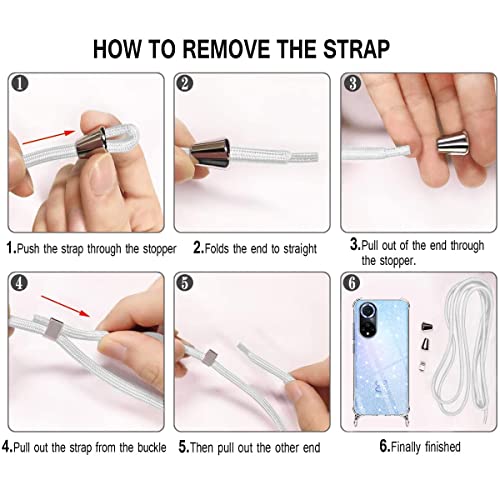 HOW TO REMOVE THE STRAP

1

2

3

1.Push the strap through the stopper

2.Folds the end to straight

3.Pull out of the end through the stopper.

4

5

6

4.Pull out the strap from the buckle

5.Then pull out the other end

6.Finally finished