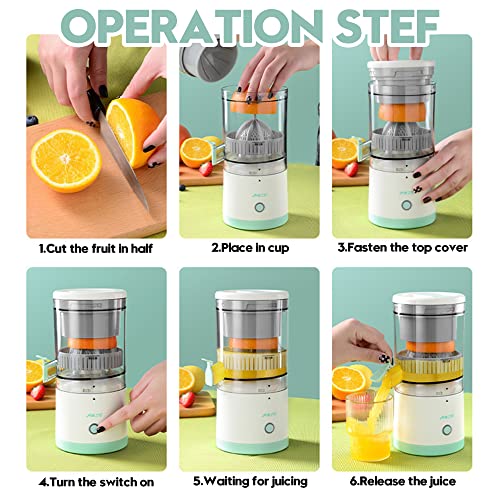 OPERATION STEF

1.Cut the fruit in half

2.Place in cup

3.Fasten the top cover

4.Turn the switch on

5.Waiting for juicing

6.Release the juice