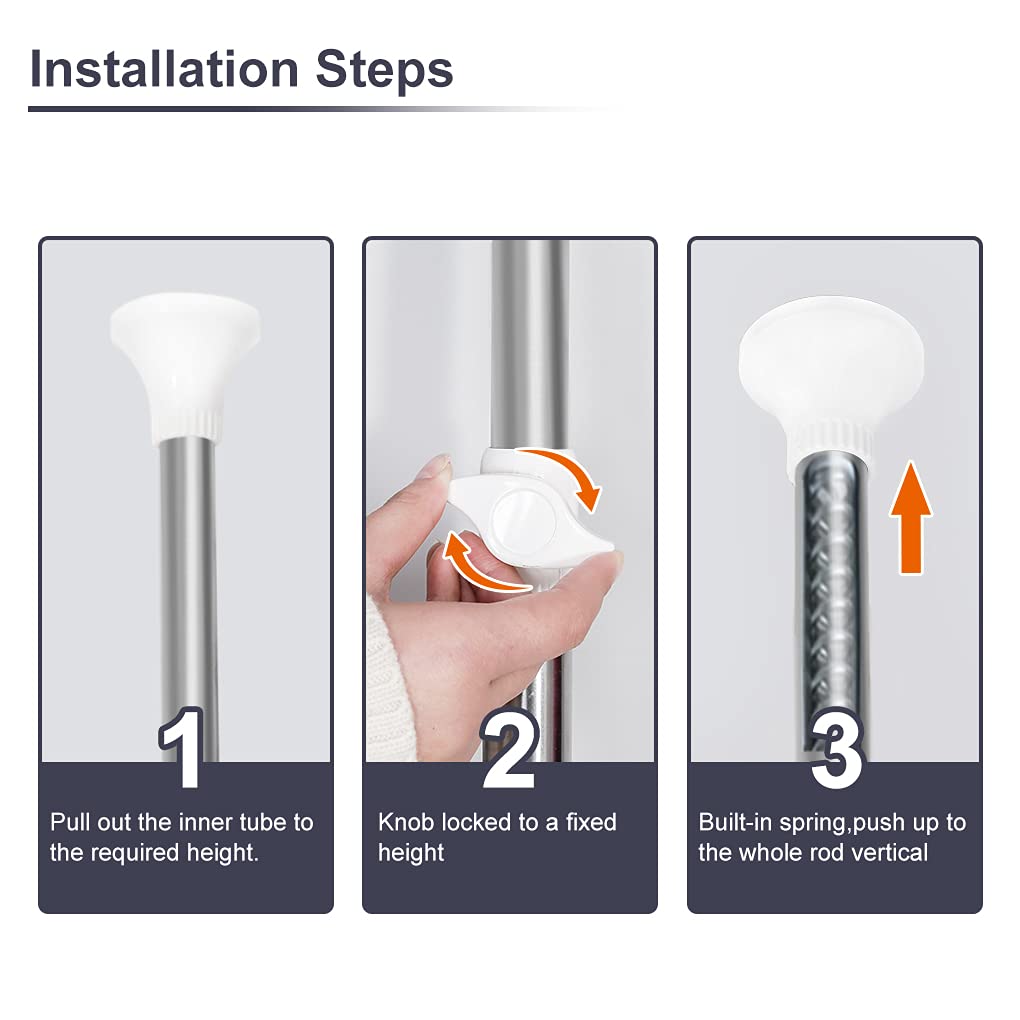 Installation Steps

1
Pull out the inner tube to the required height.

2
Knob locked to a fixed height

3
Built-in spring,push up to the whole rod vertical