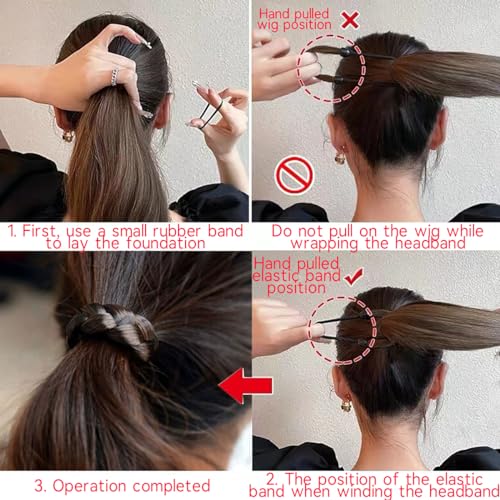 Hand pulled wig position

1. First, use a small rubber band to lay the foundation

Do not pull on the wig while wrapping the headband

Hand pulled elastic band position

3. Operation completed

2. The position of the elastic band when winding the headband