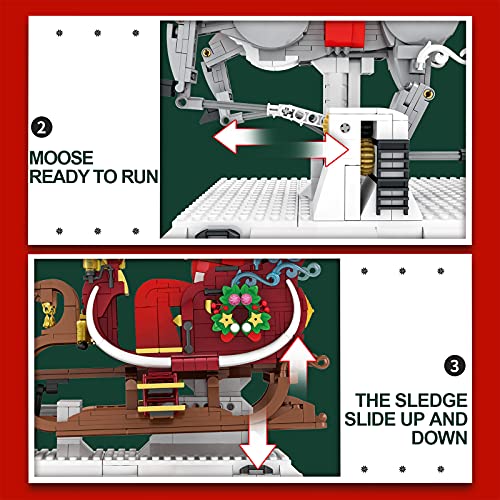 2

MOOSE READY TO RUN

3

THE SLEDGE SLIDE UP AND DOWN