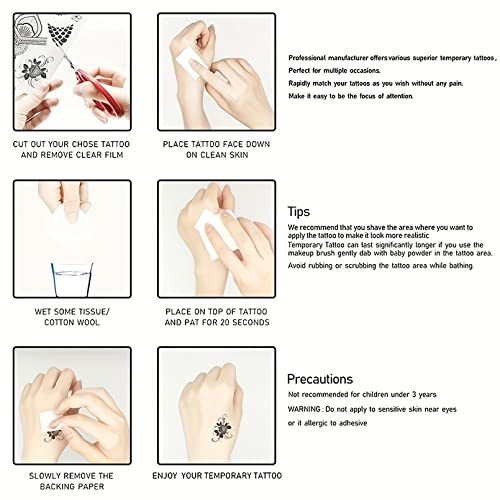 CUT OUT YOUR CHOSE TATTOO AND REMOVE CLEAR FILM

PLACE TATTOO FACE DOWN ON CLEAN SKIN

Professional manufacturer offers various superior temporary tattoos ,
Perfect for multiple occasions.
Rapidly match your tattoos as you wish without any pain.
Make it easy to be the focus of attention.

WET SOME TISSUE/ COTTON WOOL

PLACE ON TOP OF TATTOO AND PAT FOR 20 SECONDS

Tips
We recommend that you shave the area where you want to apply the tattoo to make it look more realistic
Temporary Tattoo can last significantly longer if you use the makeup brush gently dab with baby powder in the tattoo area.
Avoid rubbing or scrubbing the tattoo area while bathing.

SLOWLY REMOVE THE BACKING PAPER

ENJOY YOUR TEMPORARY TATTOO

Precautions
Not recommended for children under 3 years
WARNING : Do not apply to sensitive skin near eyes or it allergic to adhesive